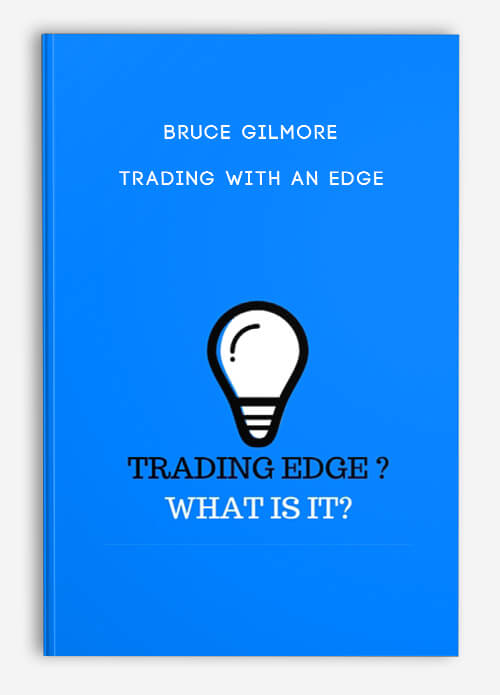 BRUCE GILMORE

TRADING WITH AN EDGE

TRADING EDGE ?
WHAT IS IT?